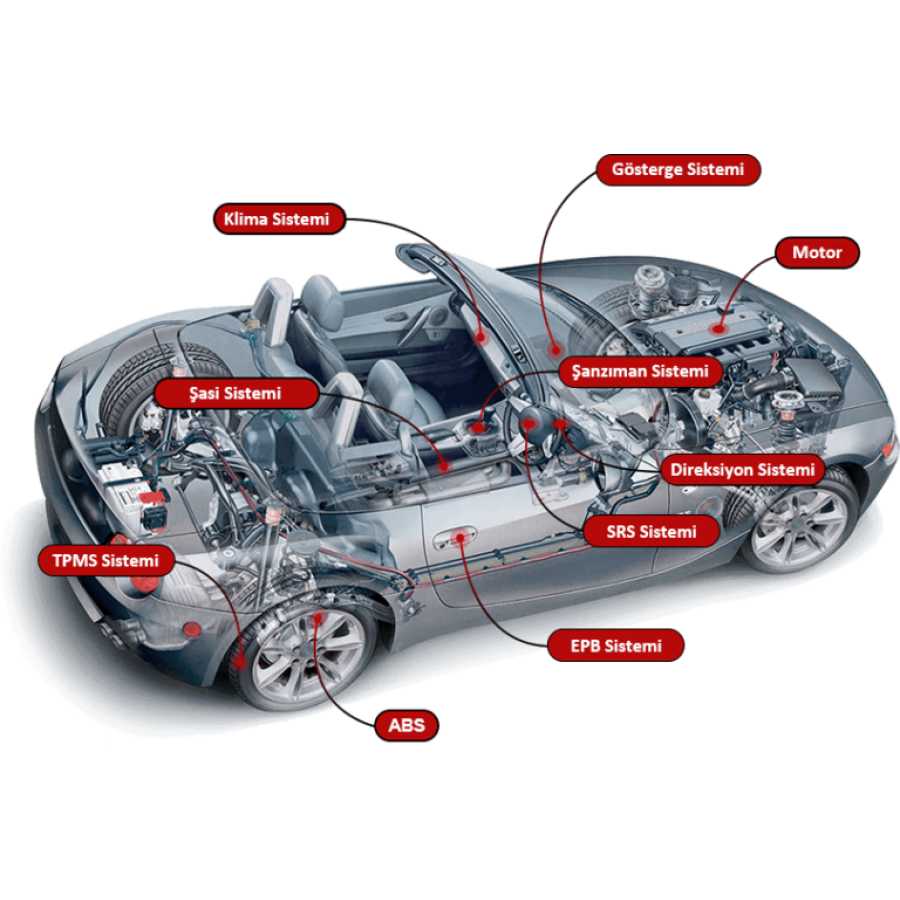 Gösterge Sistemi

Klima Sistemi

Motor

Şanzıman Sistemi

Şasi Sistemi

Direksiyon Sistemi

SRS Sistemi

TPMS Sistemi

EPB Sistemi

ABS